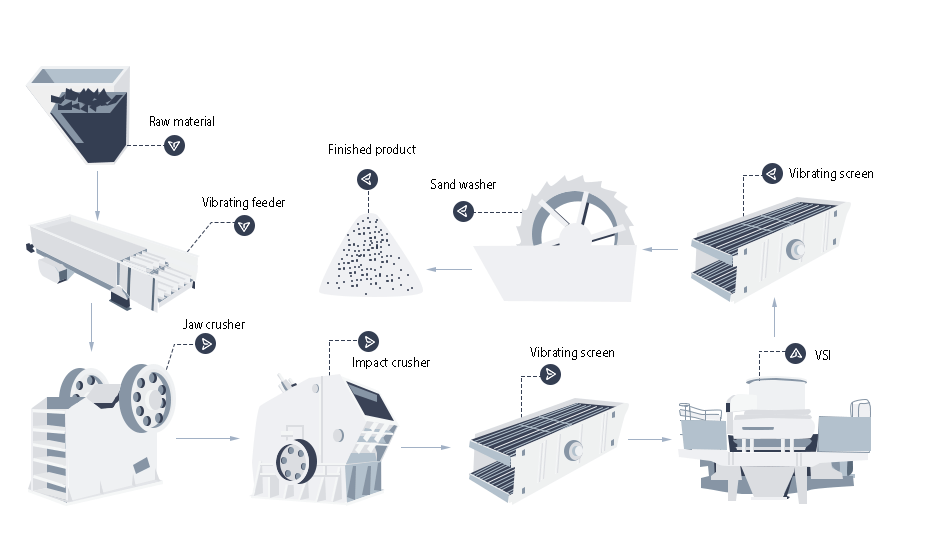 Raw material

Vibrating feeder

Jaw crusher

Impact crusher

Vibrating screen

VSI

Vibrating screen

Sand washer

Finished product